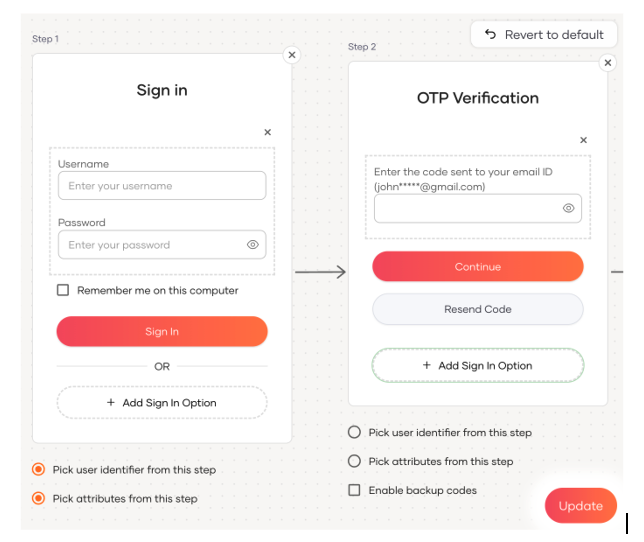 Revert to default

Step 1

Sign in

Username

Enter your username

Password

Enter your password

Remember me on this computer

Sign In

OR

+ Add Sign In Option

Pick user identifier from this step

Pick attributes from this step

Step 2

OTP Verification

Enter the code sent to your email ID (john*****@gmail.com)

Continue

Resend Code

+ Add Sign In Option

Pick user identifier from this step

Pick attributes from this step

Enable backup codes

Update